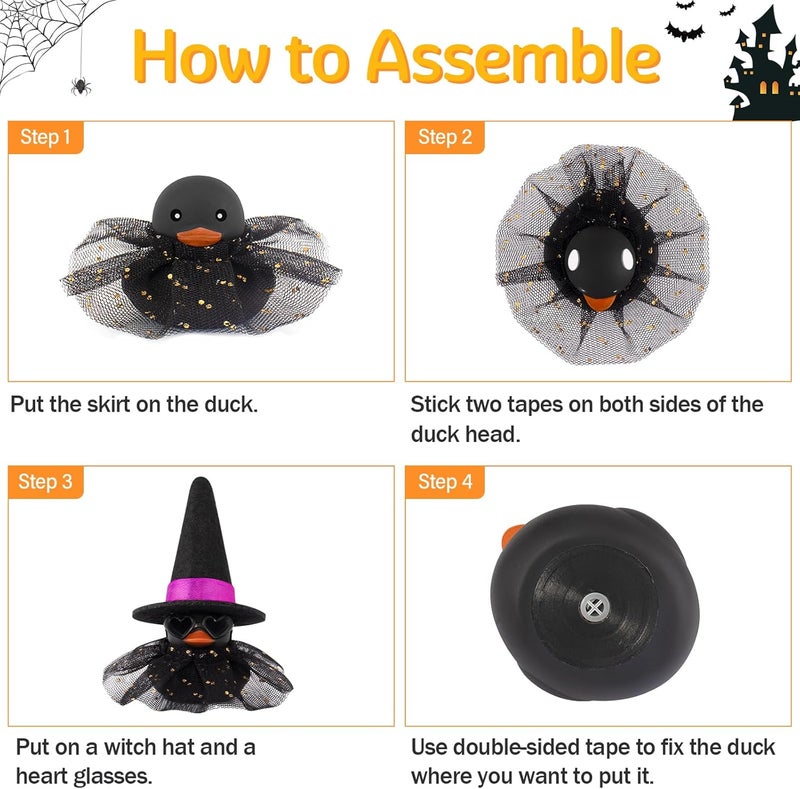 How to Assemble

Step 1

Put the skirt on the duck.

Step 2

Stick two tapes on both sides of the duck head.

Step 3

Put on a witch hat and a heart glasses.

Step 4

Use double-sided tape to fix the duck where you want to put it.